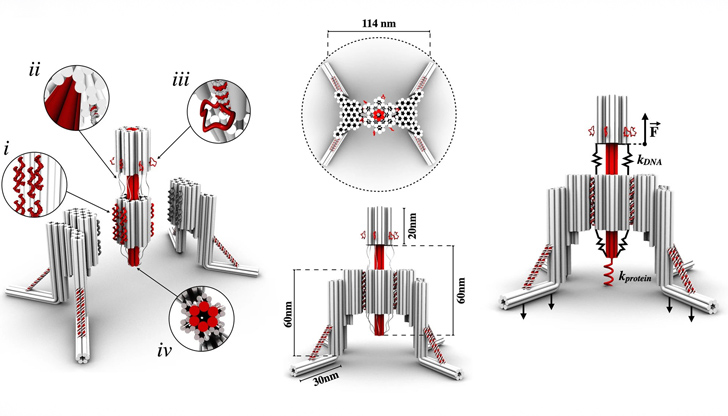 ii
iii
i
iv
114 nm
20nm
60nm
60nm
30nm
$\vec{F}$
$k_{DNA}$
$k_{protein}$