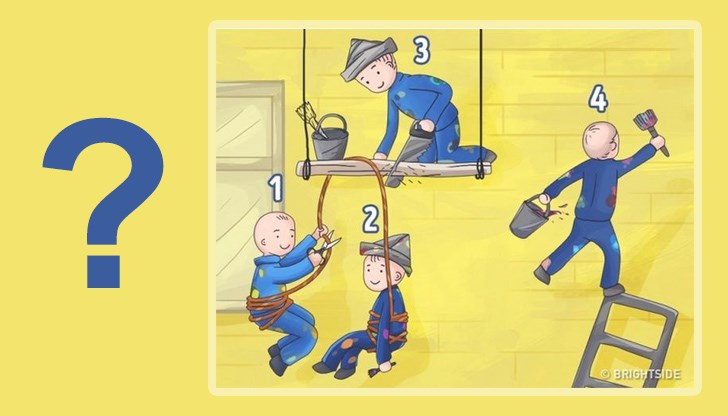 ?

3

4

1

2

© BRIGHTSIDE