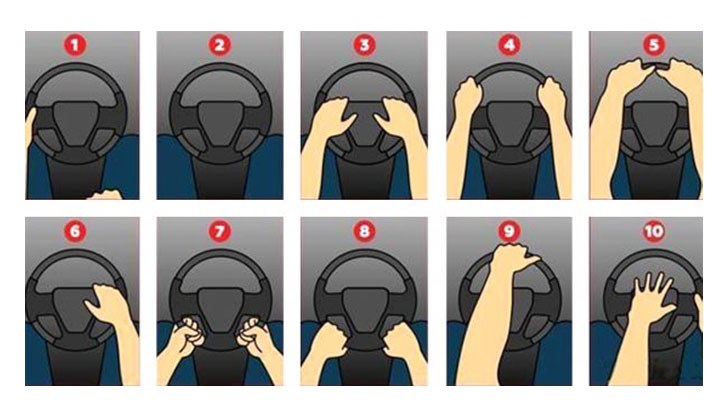 1
2
3
4
5
6
7
8
9
10